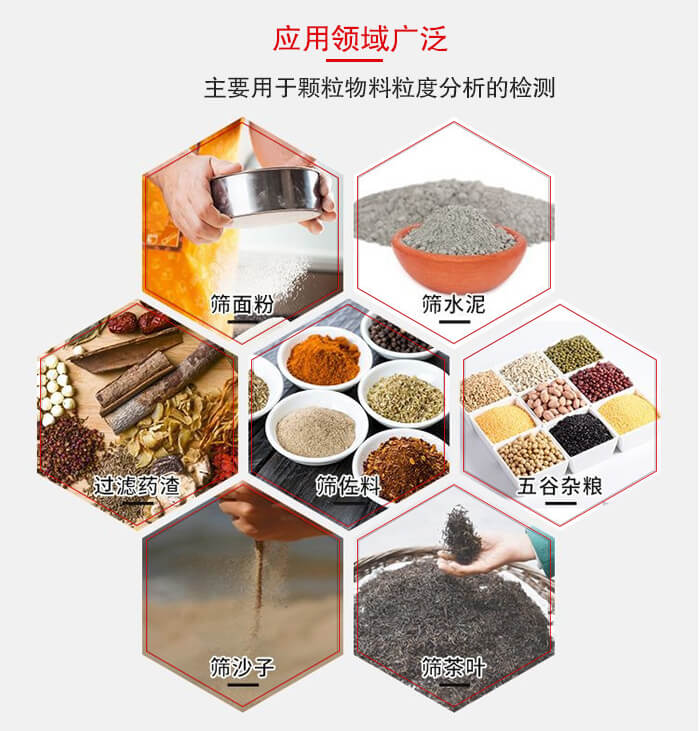 应用领域广泛

主要用于颗粒物料粒度分析的检测

筛面粉

筛水泥

过滤药渣

筛佐料

五谷杂粮

筛沙子

筛茶叶